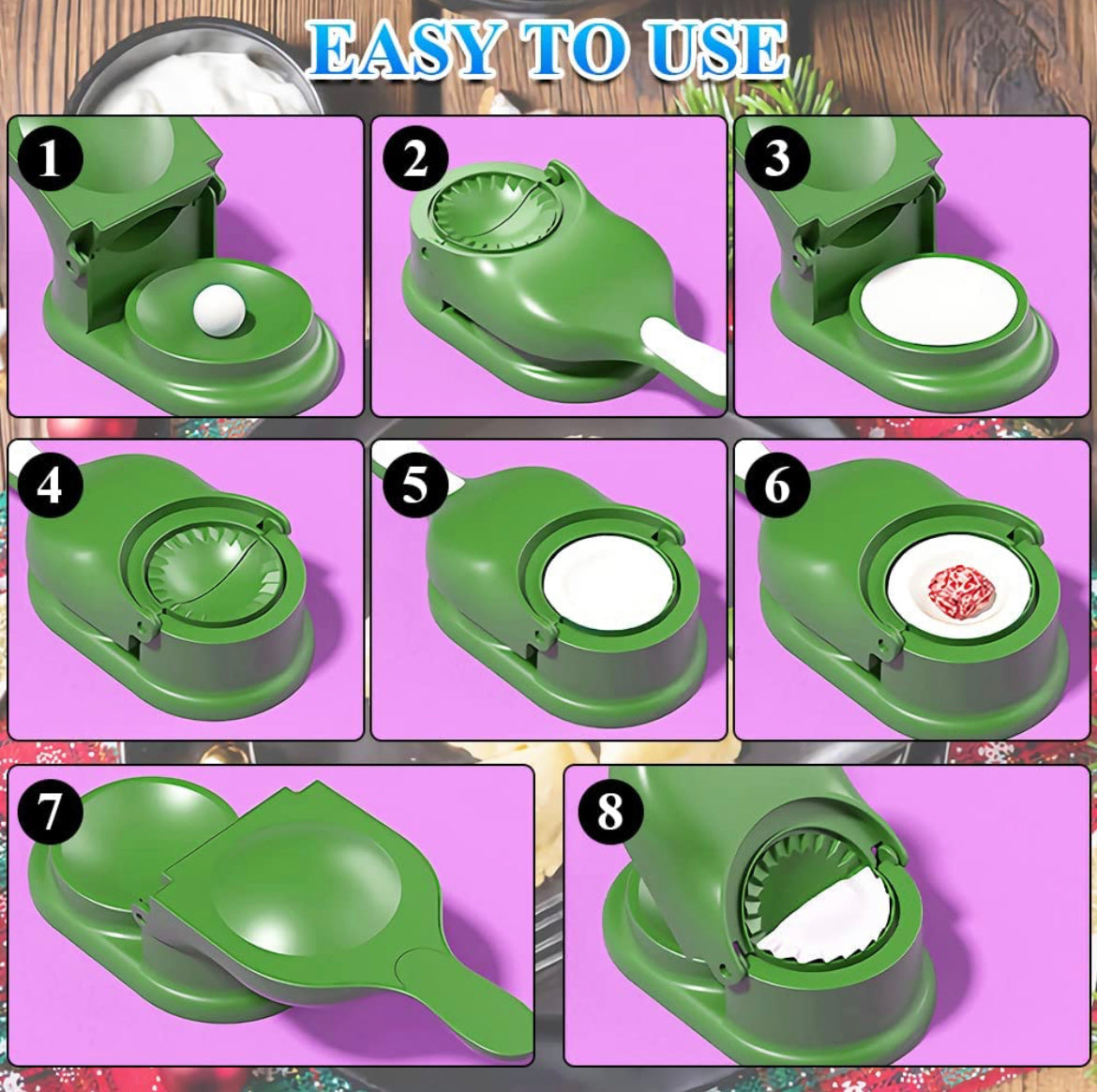 EASY TO USE

1

2

3

4

5

6

7

8