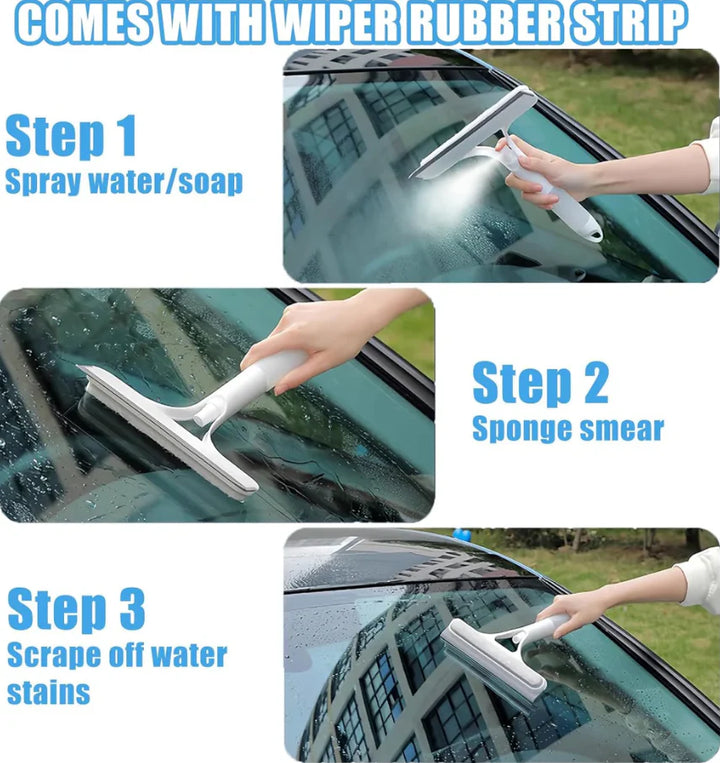 COMES WITH WIPER RUBBER STRIP

Step 1
Spray water/soap

Step 2
Sponge smear

Step 3
Scrape off water stains