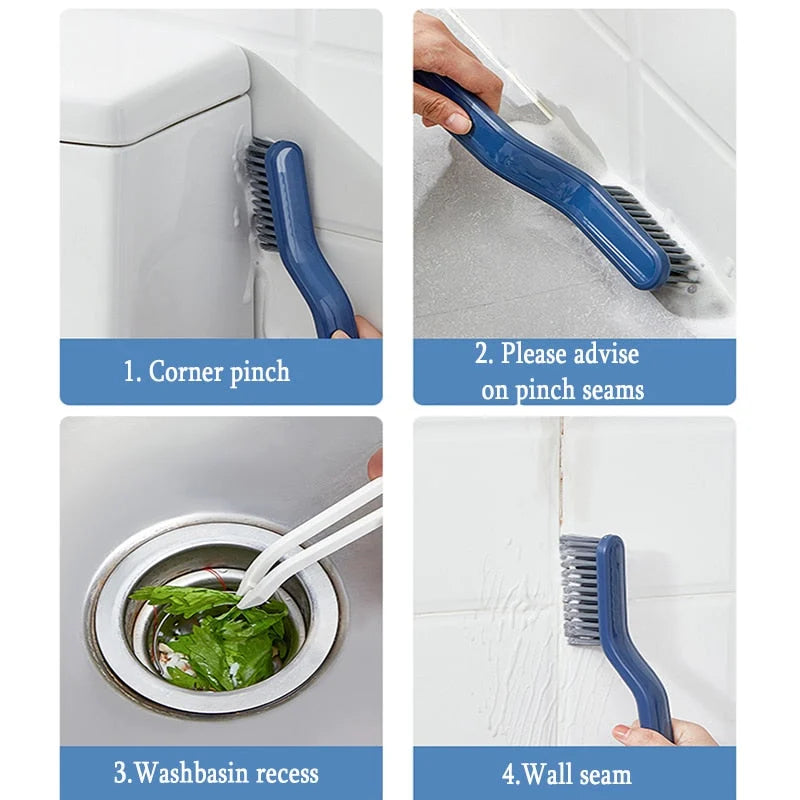 1. Corner pinch

2. Please advise on pinch seams

3.Washbasin recess

4.Wall seam