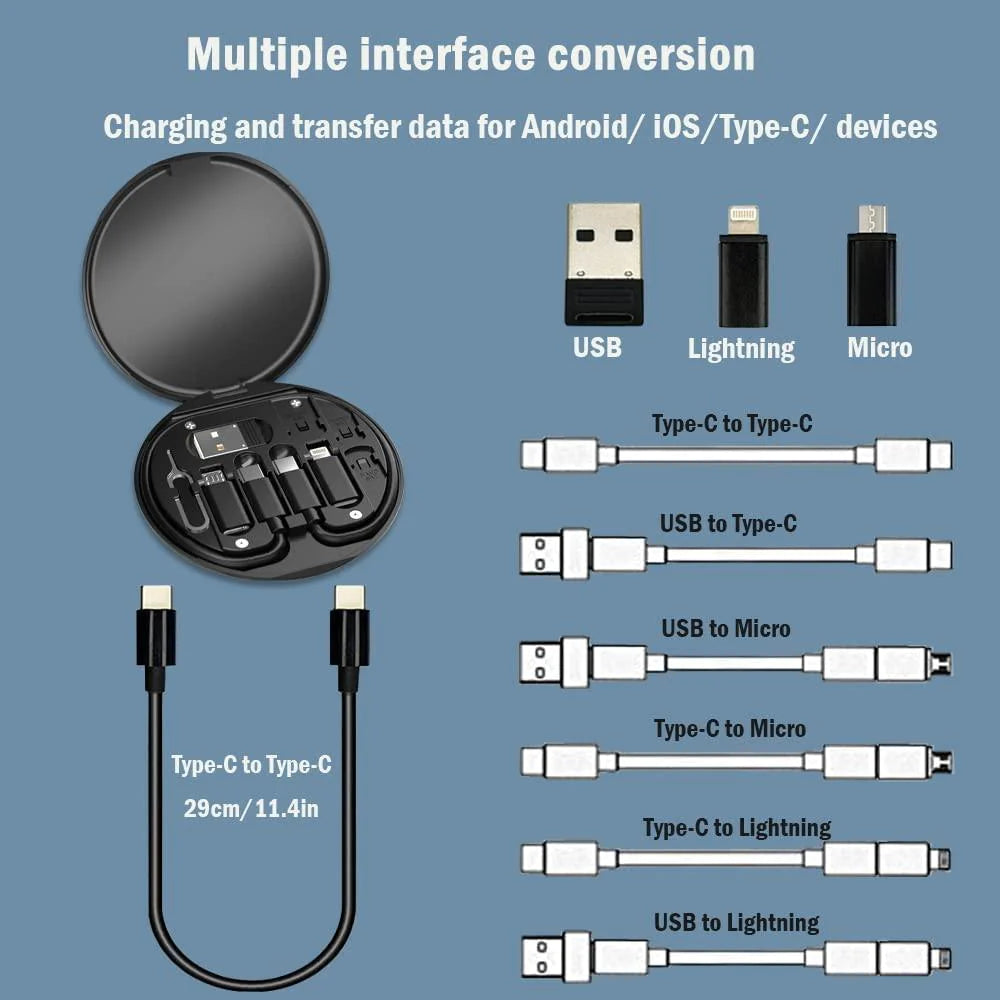 Multiple interface conversion

Charging and transfer data for Android/ iOS/Type-C/ devices

USB

Lightning

Micro

Type-C to Type-C

USB to Type-C

USB to Micro

Type-C to Micro

Type-C to Lightning

USB to Lightning

Type-C to Type-C

29cm/11.4in